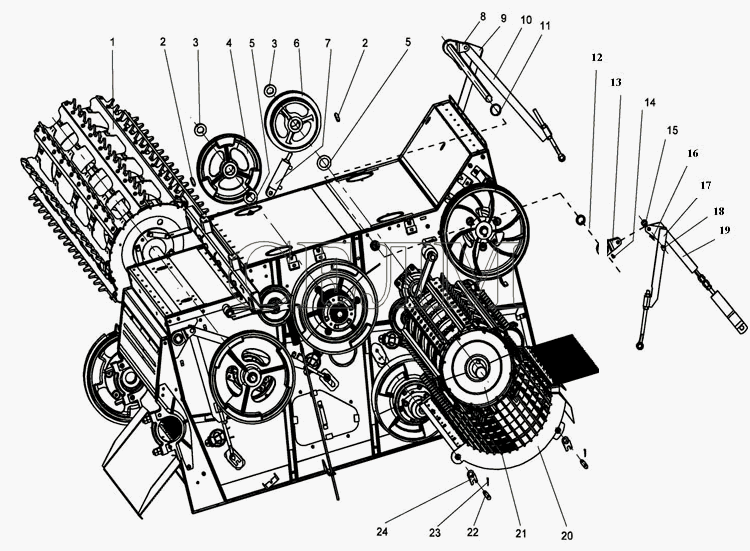 1
2
3
4
5
3
6
7
2
5
8
9
10
11
12
13
14
15
16
17
18
19
24
23
22
21
20